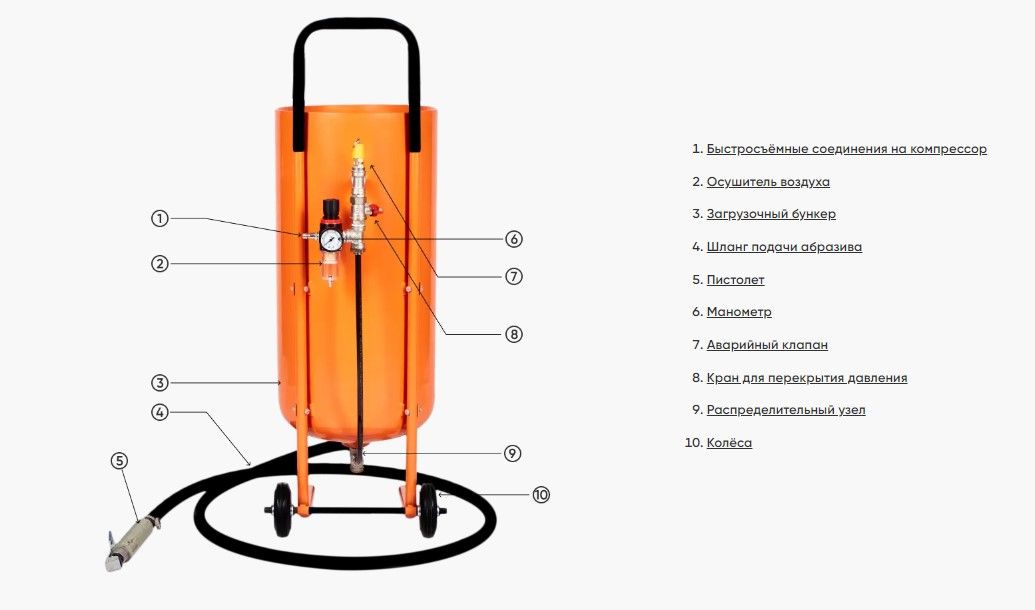 1
2
3
4
5
6
7
8
9
10

1. Быстросъёмные соединения на компрессор
2. Осушитель воздуха
3. Загрузочный бункер
4. Шланг подачи абразива
5. Пистолет
6. Манометр
7. Аварийный клапан
8. Кран для перекрытия давления
9. Распределительный узел
10. Колёса