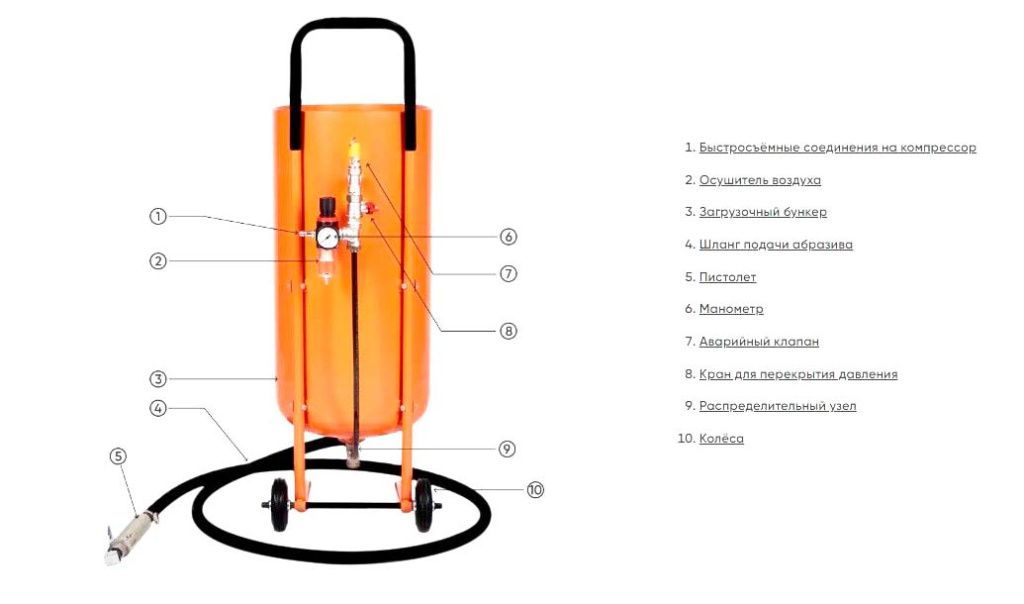 1
2
3
4
5
6
7
8
9
10

1. Быстросъёмные соединения на компрессор
2. Осушитель воздуха
3. Загрузочный бункер
4. Шланг подачи абразива
5. Пистолет
6. Манометр
7. Аварийный клапан
8. Кран для перекрытия давления
9. Распределительный узел
10. Колёса